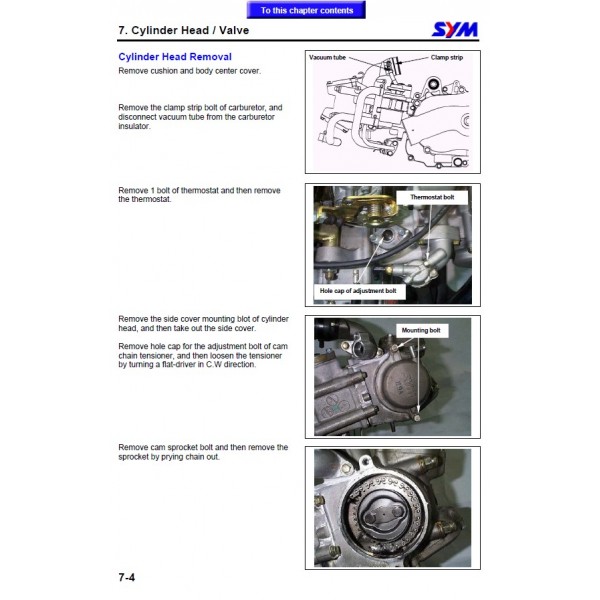 To this chapter contents

7. Cylinder Head / Valve

SYM

Cylinder Head Removal
Remove cushion and body center cover.

Remove the clamp strip bolt of carburetor, and disconnect vacuum tube from the carburetor insulator.

Vacuum tube
Clamp strip

Remove 1 bolt of thermostat and then remove the thermostat.

Thermostat bolt
Hole cap of adjustment bolt

Remove the side cover mounting blot of cylinder head, and then take out the side cover.

Remove hole cap for the adjustment bolt of cam chain tensioner, and then loosen the tensioner by turning a flat-driver in C.W direction.

Mounting bolt

Remove cam sprocket bolt and then remove the sprocket by prying chain out.

7-4